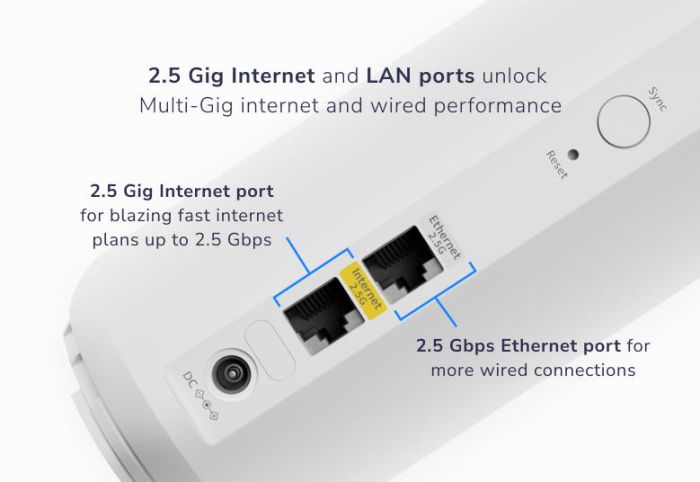 2.5 Gig Internet and LAN ports unlock Multi-Gig internet and wired performance

Sync

Reset

2.5 Gig Internet port for blazing fast internet plans up to 2.5 Gbps

Ethernet 2.5G

Internet 2.5G

2.5 Gbps Ethernet port for more wired connections

DC