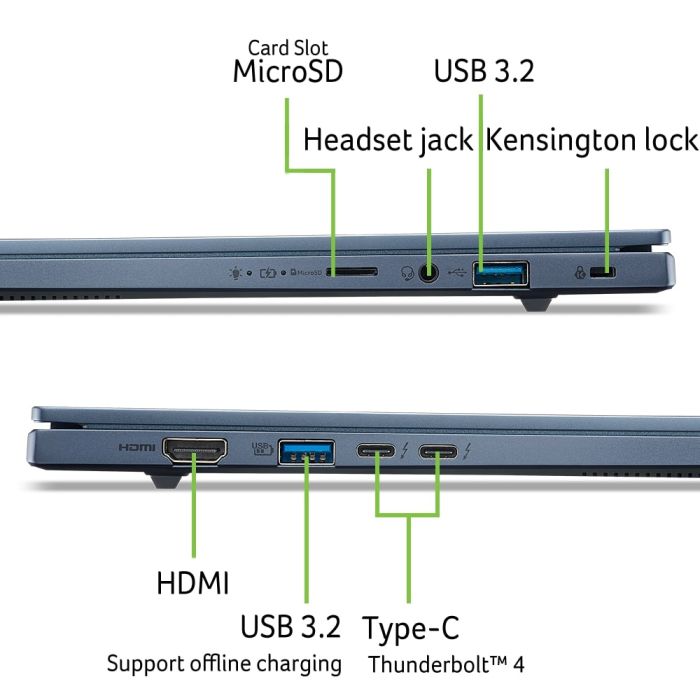 Card Slot
MicroSD

USB 3.2

Headset jack

Kensington lock

MicroSD

HDMI

HDMI

USB 3.2
Support offline charging

Type-C
Thunderbolt™ 4