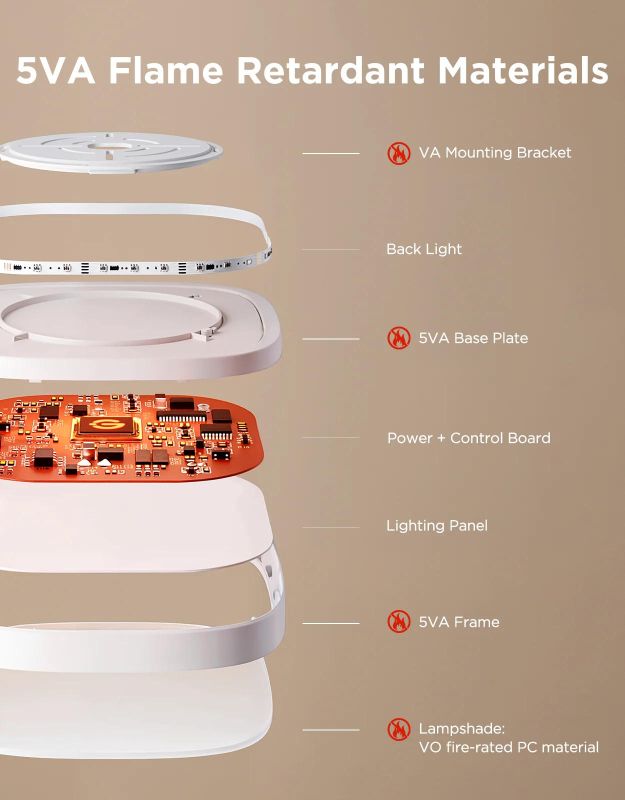 5VA Flame Retardant Materials

VA Mounting Bracket

Back Light

5VA Base Plate

Power + Control Board

Lighting Panel

5VA Frame

Lampshade:
VO fire-rated PC material