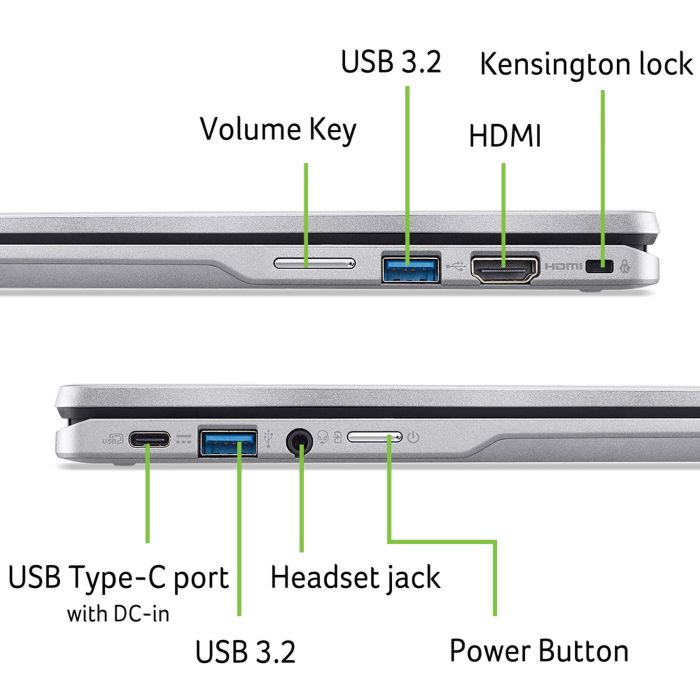 USB 3.2

Kensington lock

Volume Key

HDMI

HDMI

USB Type-C port with DC-in

Headset jack

USB 3.2

Power Button